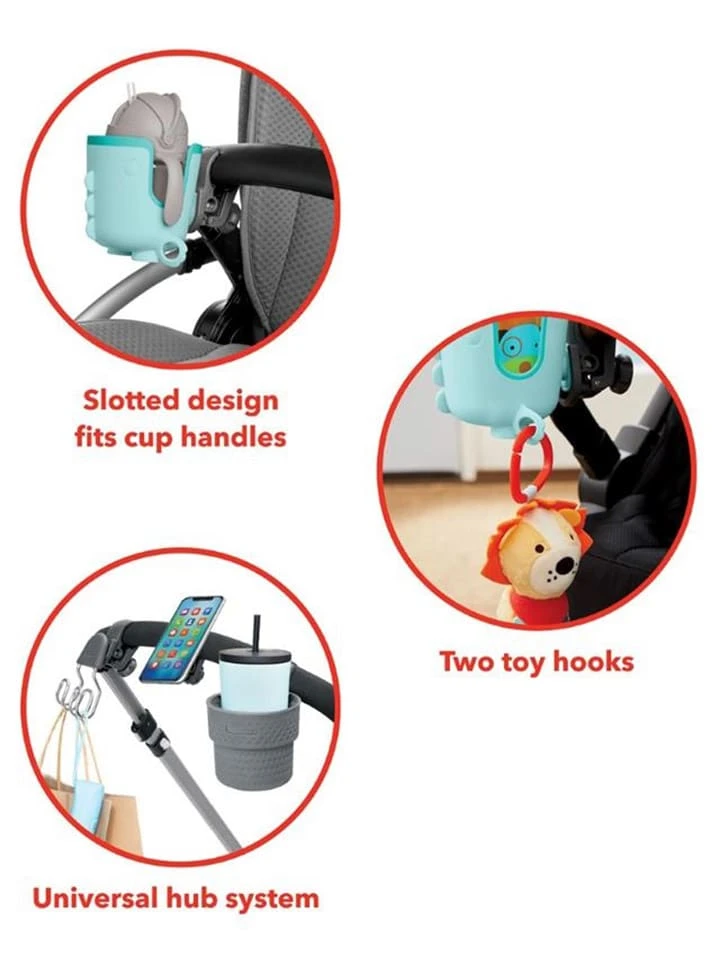 Slotted design fits cup handles

Two toy hooks

Universal hub system